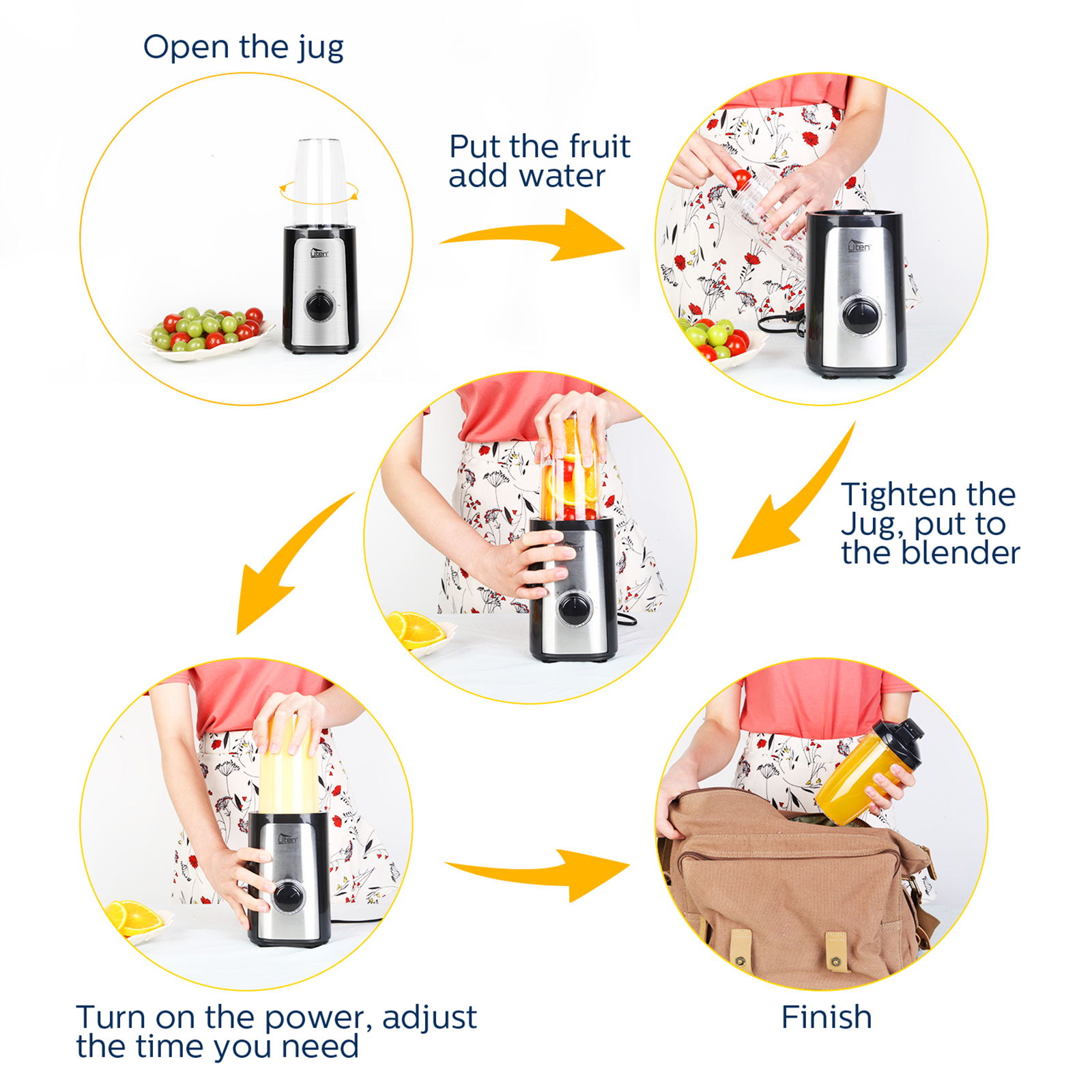 Open the jug

Uten

Put the fruit
add water

Uten

Tighten the Jug, put to the blender

Uten

Turn on the power, adjust the time you need

Finish