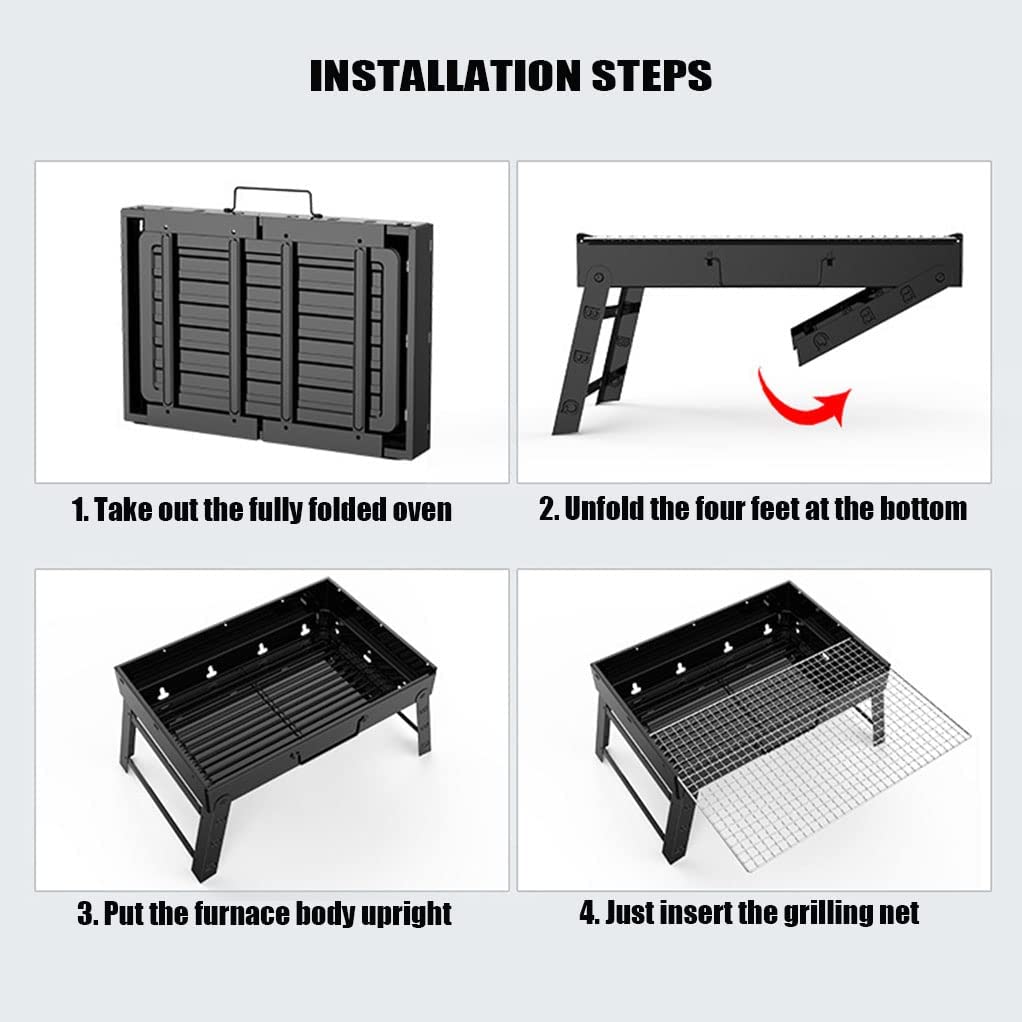 INSTALLATION STEPS

1. Take out the fully folded oven

2. Unfold the four feet at the bottom

3. Put the furnace body upright

4. Just insert the grilling net