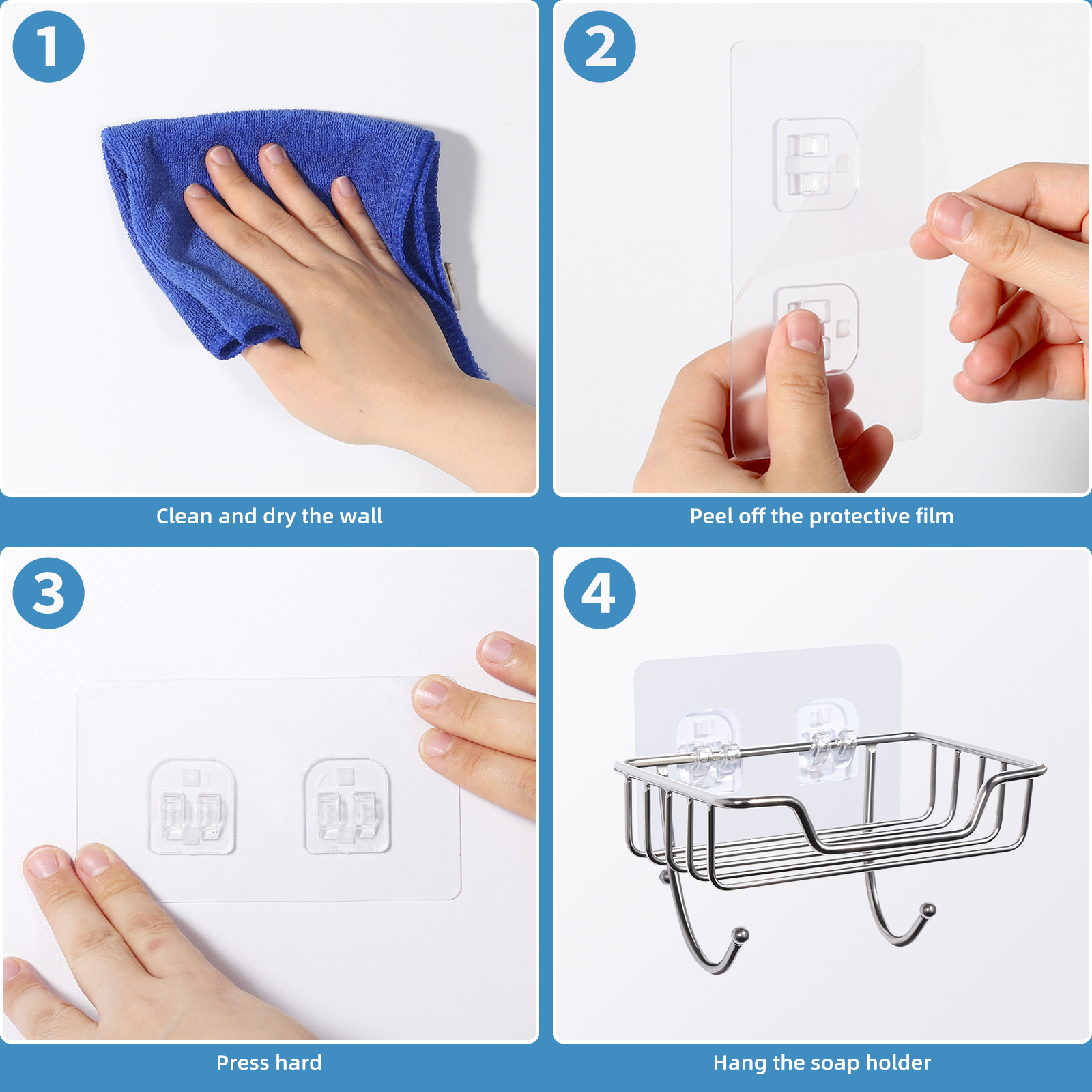 1

Clean and dry the wall

2

Peel off the protective film

3

Press hard

4

Hang the soap holder