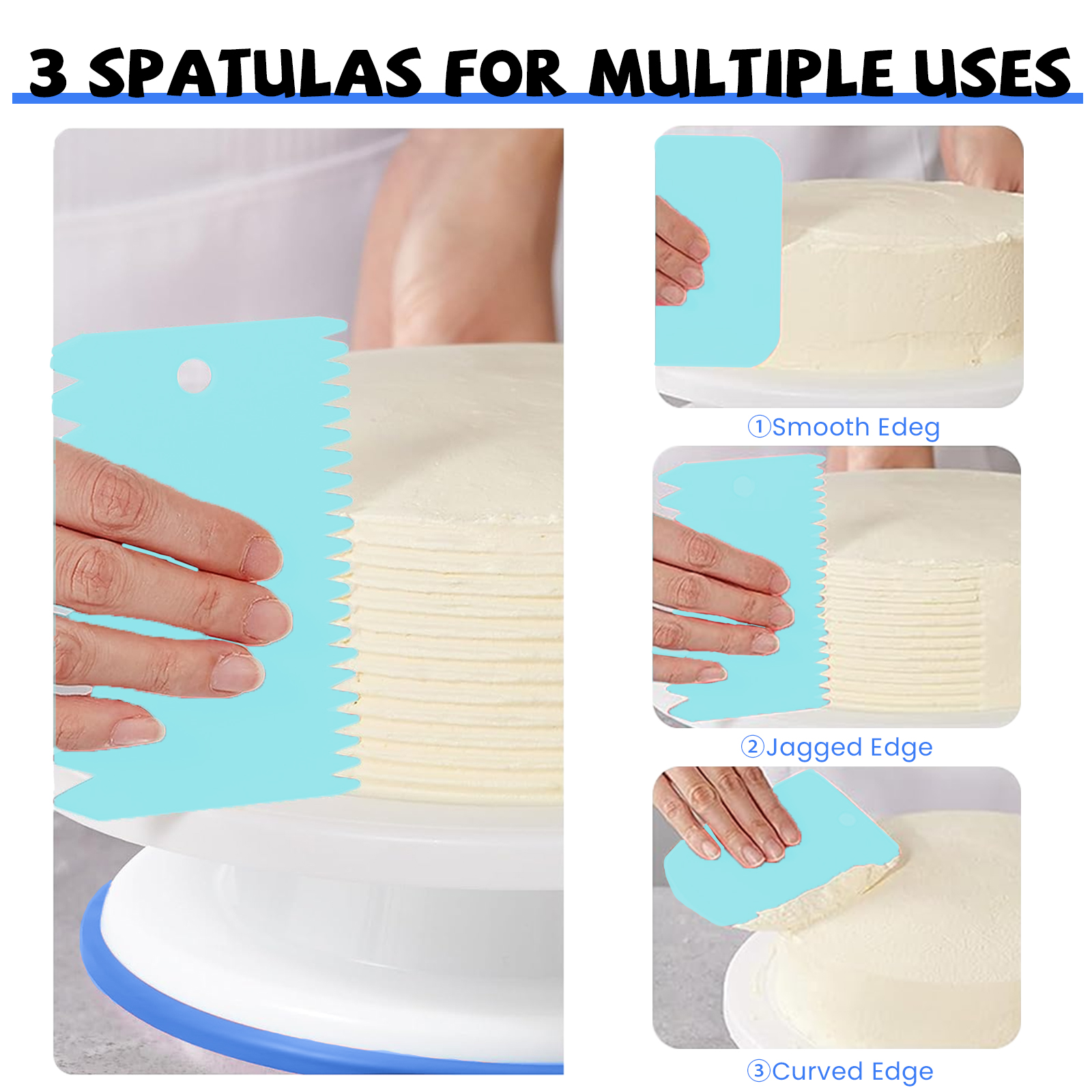 3 SPATULAS FOR MULTIPLE USES

①Smooth Edeg

②Jagged Edge

③Curved Edge