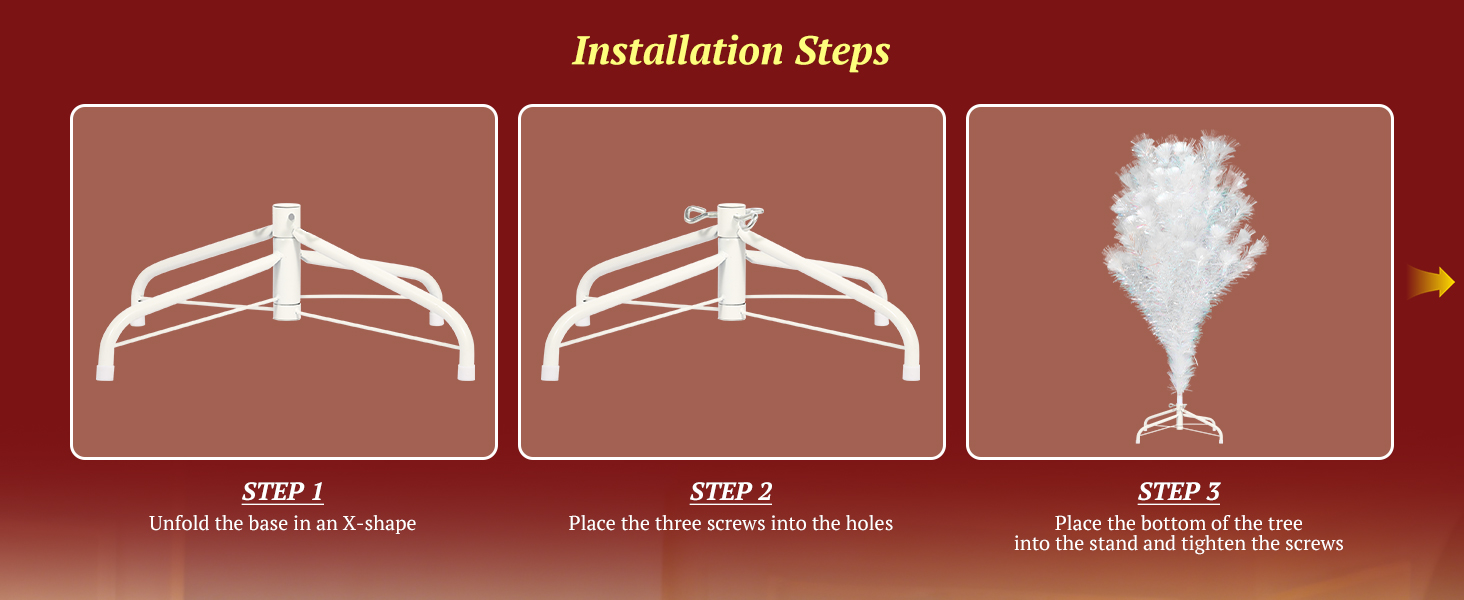 Installation Steps

STEP 1
Unfold the base in an X-shape

STEP 2
Place the three screws into the holes

STEP 3
Place the bottom of the tree into the stand and tighten the screws