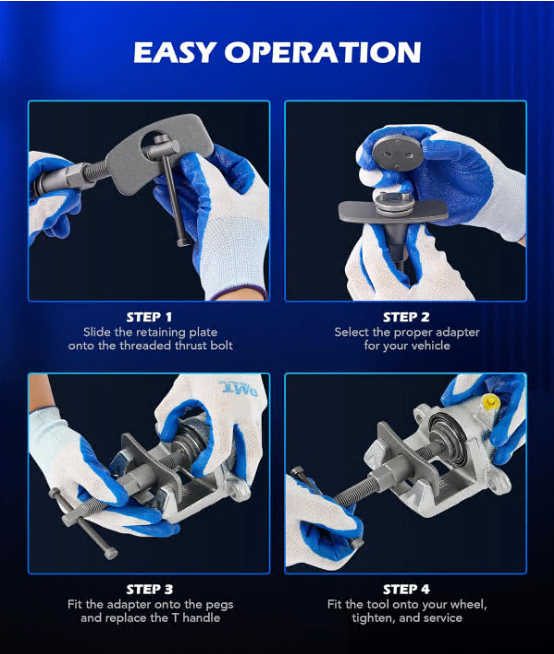 EASY OPERATION

STEP 1
Slide the retaining plate onto the threaded thrust bolt

STEP 2
Select the proper adapter for your vehicle

OMT

STEP 3
Fit the adapter onto the pegs and replace the T handle

STEP 4
Fit the tool onto your wheel, tighten, and service